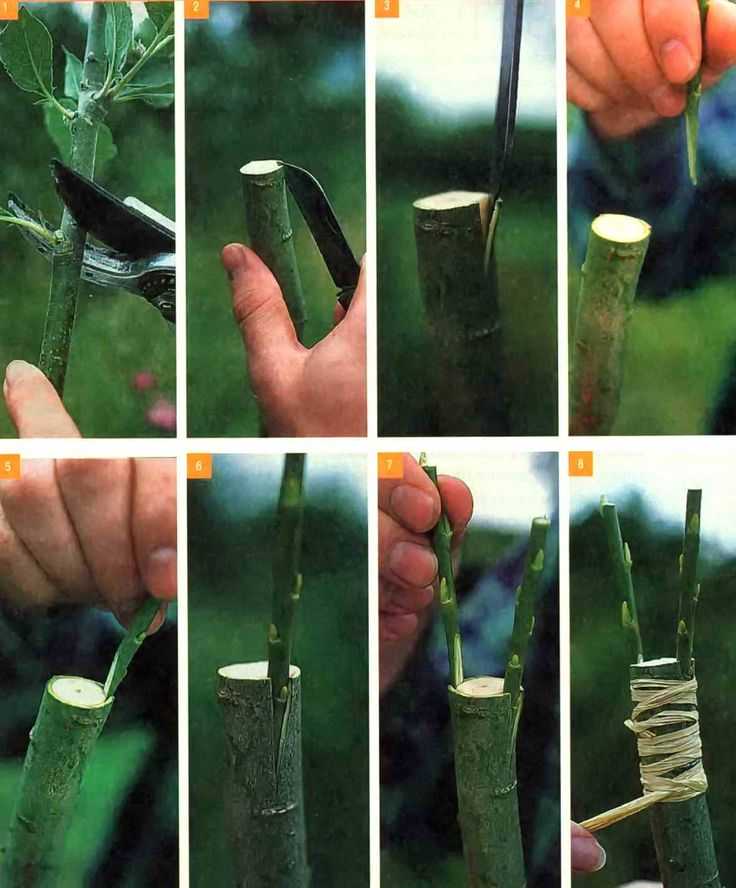 1
2
3
4
5
6
7
8