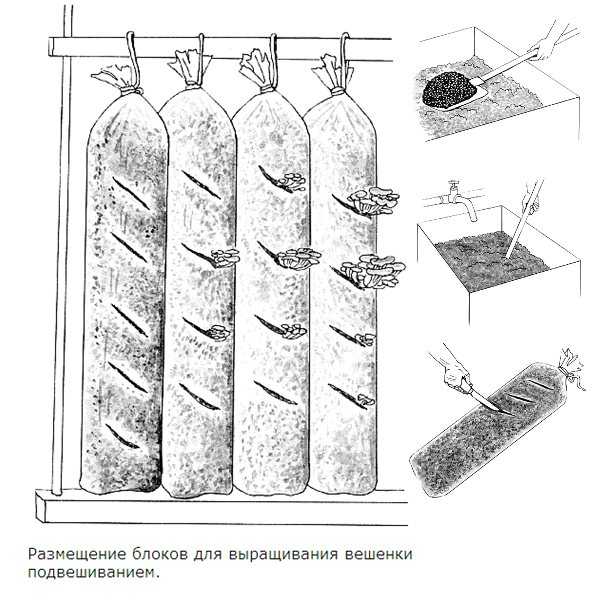 Размещение блоков для выращивания вешенки подвешиванием.