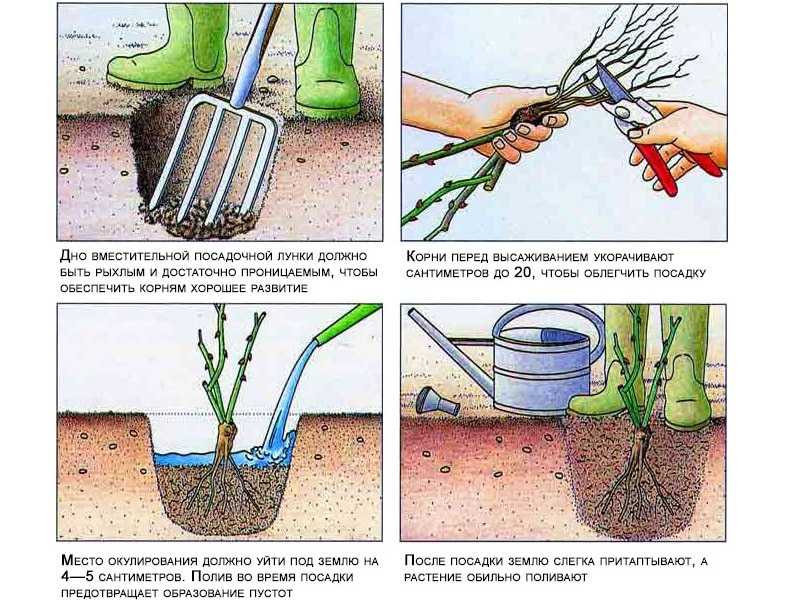 Дно вместительной посадочной лунки должно быть рыхлым и достаточно проницаемым, чтобы обеспечить корням хорошее развитие

Корни перед высаживанием укорачивают сантиметров до 20, чтобы облегчить посадку

Место окулирования должно уйти под землю на 4—5 сантиметров. Полив во время посадки предотвращает образование пустот

После посадки землю слегка притаптывают, а растение обильно поливают