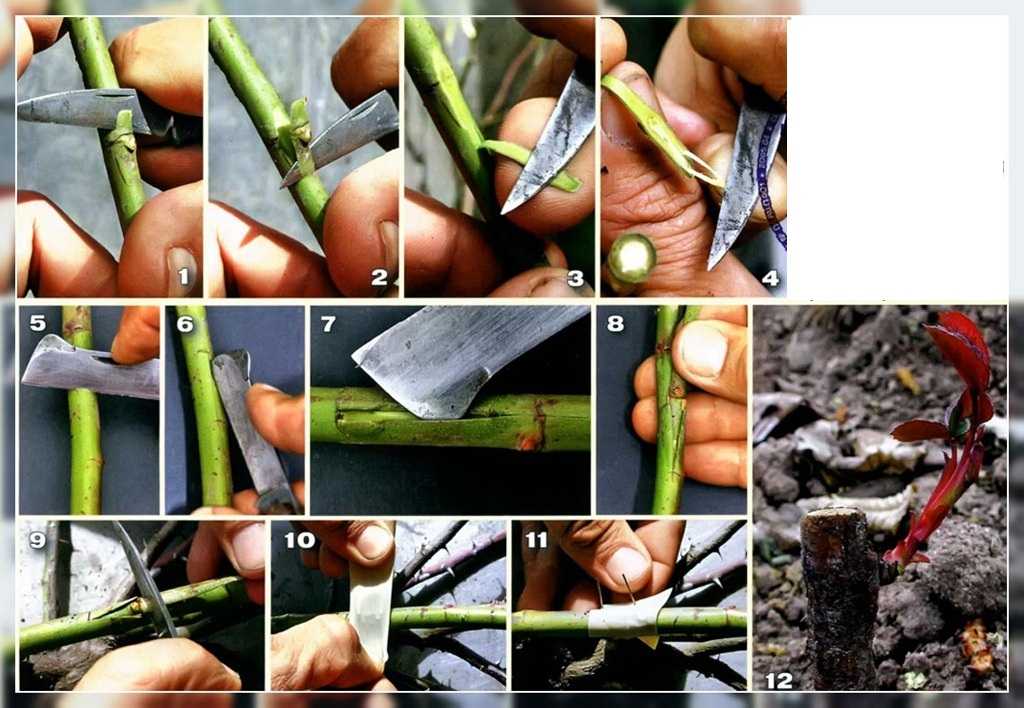 1
2
3
4
5
6
7
8
9
10
11
12