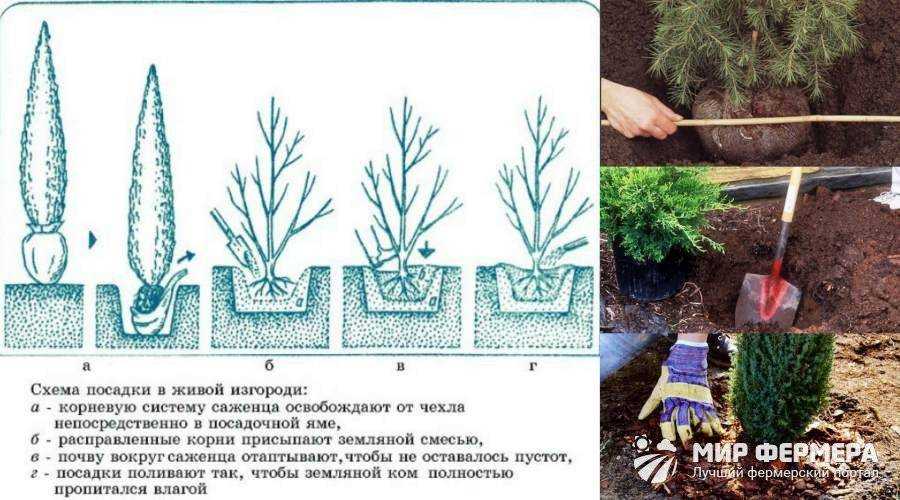 а б в г

Схема посадки в живой изгороди:
а - корневую систему саженца освобождают от чехла непосредственно в посадочной яме,
б - расправленные корни присыпают земляной смесью,
в - почву вокруг саженца отаптывают, чтобы не оставалось пустот,
г - посадки поливают так, чтобы земляной ком полностью пропитался влагой

МИР ФЕРМЕРА
Лучший фермерский портал