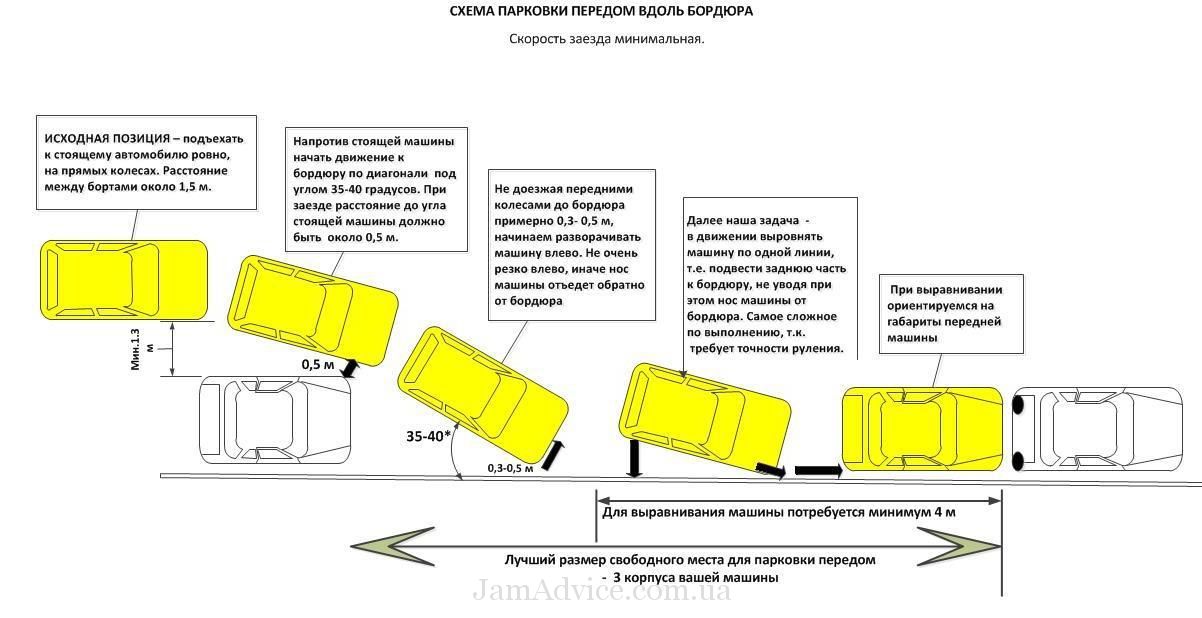 СХЕМА ПАРКОВКИ ПЕРЕДОМ ВДОЛЬ БОРДЮРА

Скорость заезда минимальная.

ИСХОДНАЯ ПОЗИЦИЯ – подъехать к стоящему автомобилю ровно, на прямых колесах. Расстояние между бортами около 1,5 м.

Напротив стоящей машины начать движение к бордюру по диагонали под углом 35-40 градусов. При заезде расстояние до угла стоящей машины должно быть около 0,5 м.

Не доезжая передними колесами до бордюра примерно 0,3- 0,5 м, начинаем разворачивать машину влево. Не очень резко влево, иначе нос машины отъедет обратно от бордюра

Далее наша задача - в движении выровнять машину по одной линии, т.е. подвести заднюю часть к бордюру, не уводя при этом нос машины от бордюра. Самое сложное по выполнению, т.к. требует точности руления.

При выравнивании ориентируемся на габариты передней машины

Мин.1.3 м

0,5 м

35-40*

0,3-0,5 м

Для выравнивания машины потребуется минимум 4 м

Лучший размер свободного места для парковки передом - 3 корпуса вашей машины

JamAdvice.com.ua