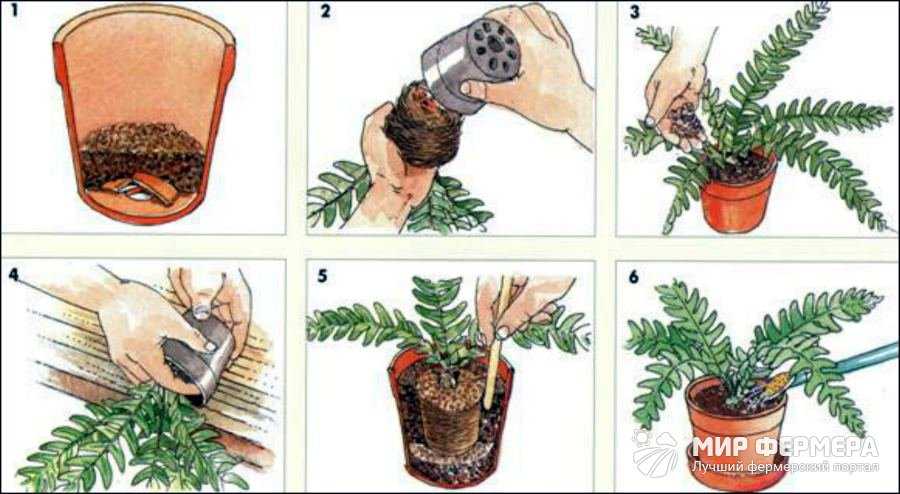 1

2

3

4

5

6

МИР ФЕРМЕРА
Лучший фермерский портал