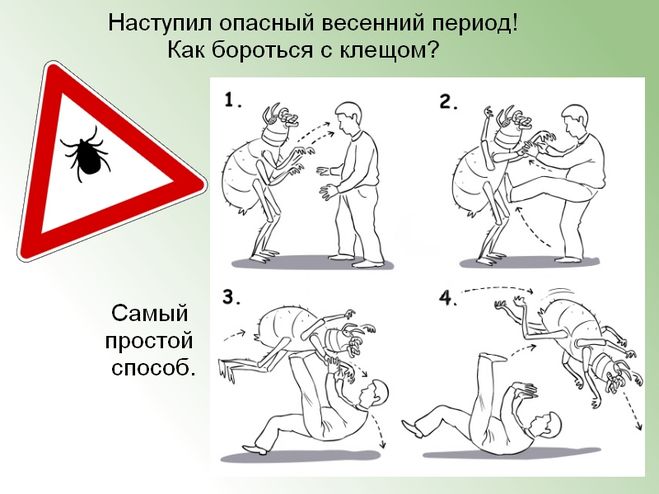 Наступил опасный весенний период!
Как бороться с клещом?

1.

2.

3.

4.

Самый простой способ.