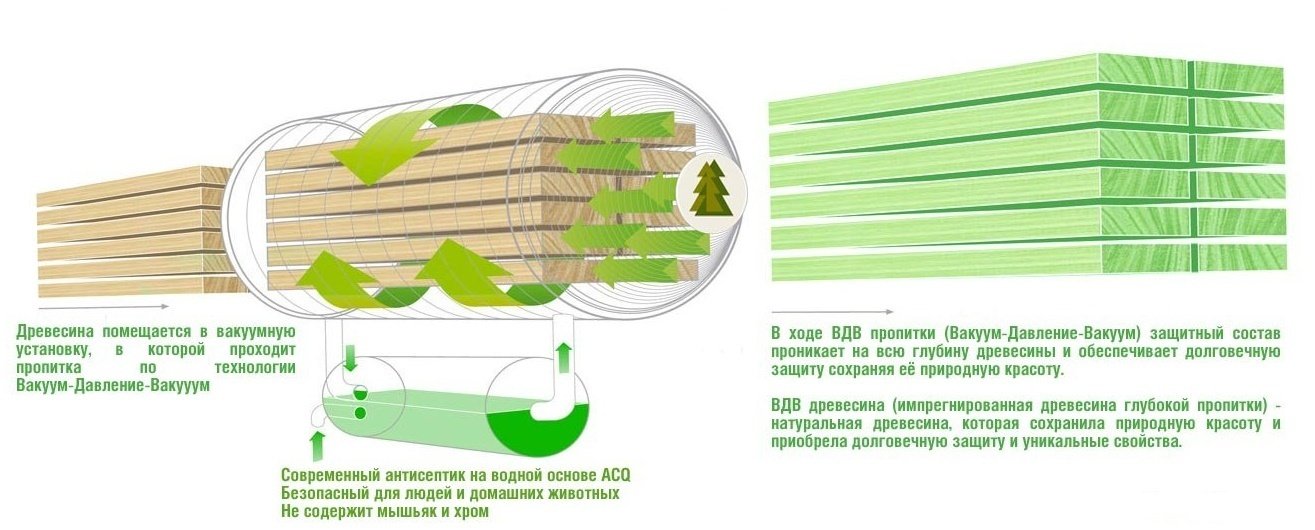 Древесина помещается в вакуумную установку, в которой проходит пропитка по технологии Вакуум-Давление-Вакууум

Современный антисептик на водной основе ACQ
Безопасный для людей и домашних животных
Не содержит мышьяк и хром

В ходе ВДВ пропитки (Вакуум-Давление-Вакуум) защитный состав проникает на всю глубину древесины и обеспечивает долговечную защиту сохраняя её природную красоту.

ВДВ древесина (импрегнированная древесина глубокой пропитки) - натуральная древесина, которая сохранила природную красоту и приобрела долговечную защиту и уникальные свойства.