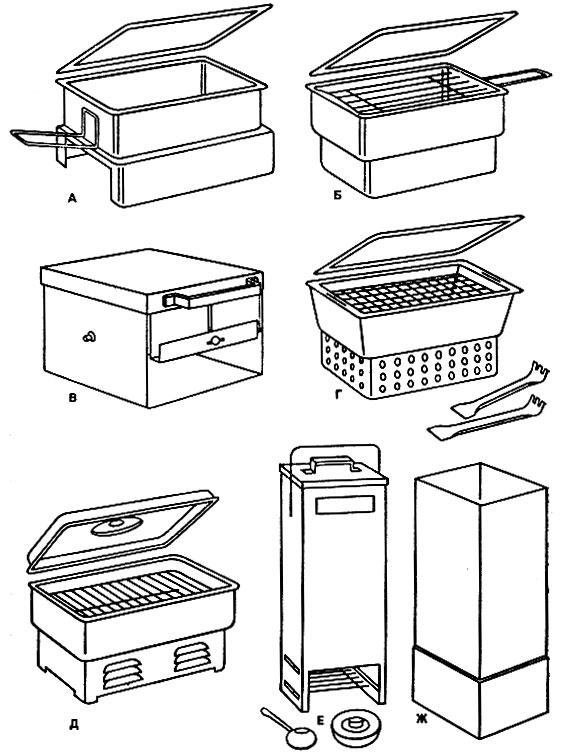 А
Б
В
Г
Д
Е
Ж