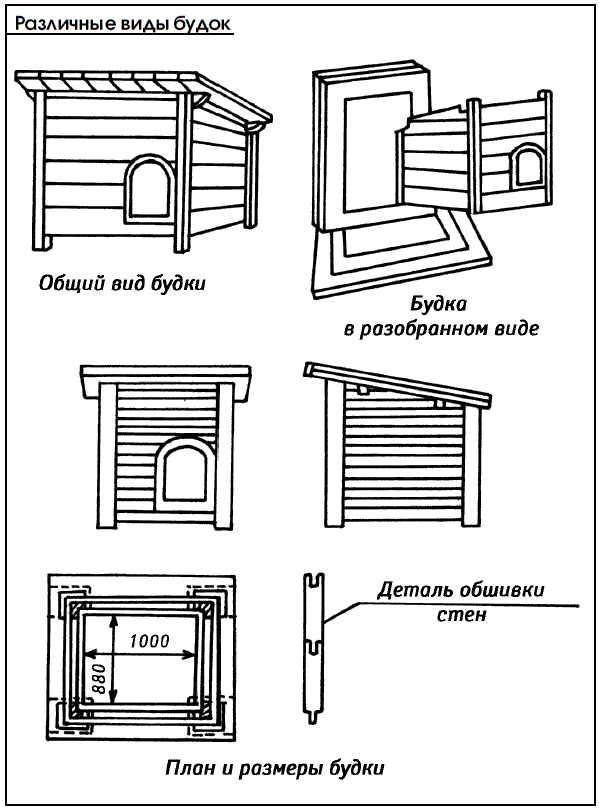 Различные виды будок

Общий вид будки

Будка в разобранном виде

1000

880

Деталь обшивки стен

План и размеры будки