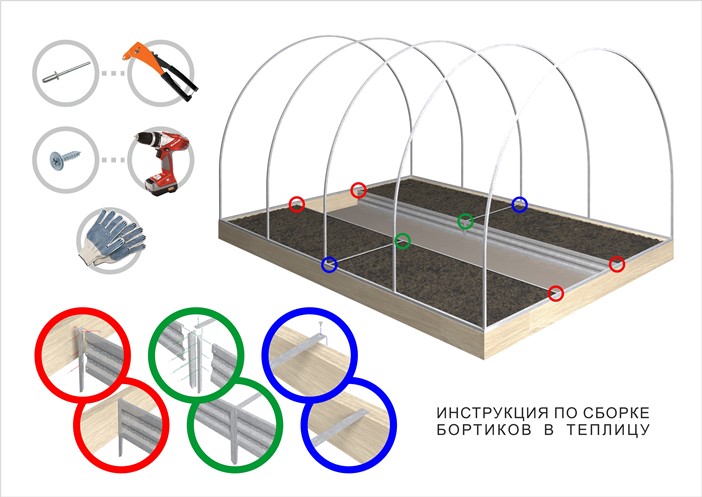 ИНСТРУКЦИЯ ПО СБОРКЕ БОРТИКОВ В ТЕПЛИЦУ