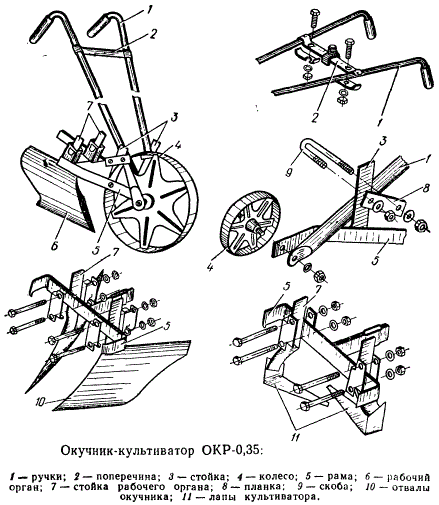 1
2
7
3
4
6
5
2
1
9
3
1
8
4
5
7
5
10
5
7
11

Окучник-культиватор ОКР-0,35:

1 — ручки; 2 — поперечина; 3 — стойка; 4 — колесо; 5 — рама; 6 — рабочий орган; 7 — стойка рабочего органа; 8 — планка; 9 — скоба; 10 — отвалы окучника; 11 — лапы культиватора.