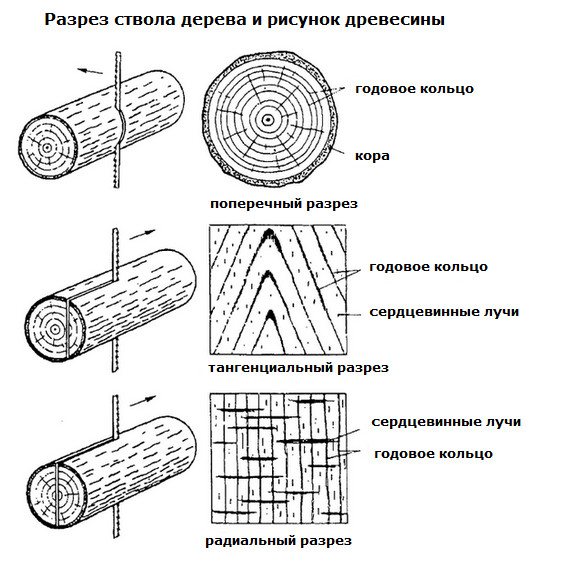 Разрез ствола дерева и рисунок древесины

годовое кольцо

кора

поперечный разрез

годовое кольцо

сердцевинные лучи

тангенциальный разрез

сердцевинные лучи

годовое кольцо

радиальный разрез