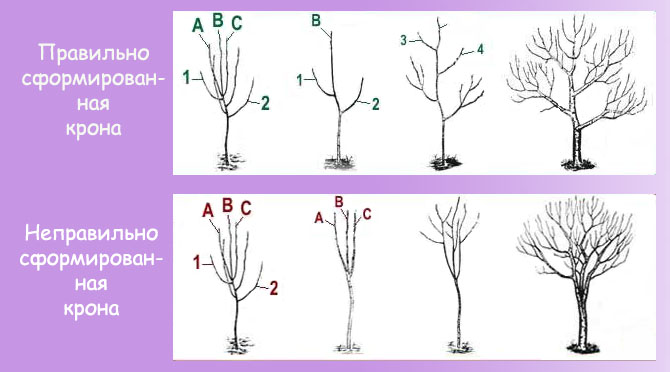 Правильно сформированная крона

A B C
1
2

B
1
2

3
4

Неправильно сформированная крона

A B C
1
2

A B C