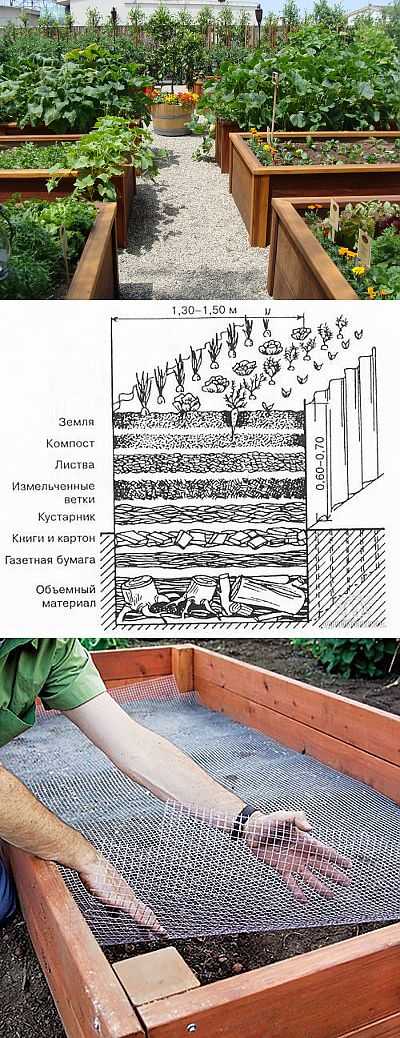 1,30–1,50 м

0,60–0,70

Земля

Компост

Листва

Измельченные ветки

Кустарник

Книги и картон

Газетная бумага

Объемный материал