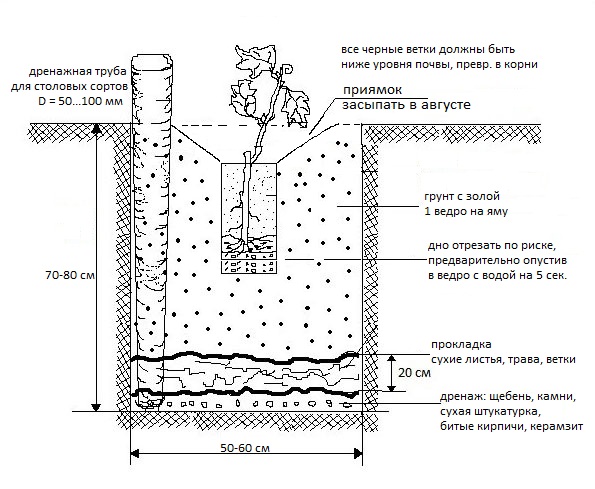 все черные ветки должны быть ниже уровня почвы, превр. в корни

дренажная труба для столовых сортов D = 50...100 мм

приямок засыпать в августе

грунт с золой 1 ведро на яму

дно отрезать по риске, предварительно опустив в ведро с водой на 5 сек.

70-80 см

прокладка сухие листья, трава, ветки

20 см

дренаж: щебень, камни, сухая штукатурка, битые кирпичи, керамзит

50-60 см