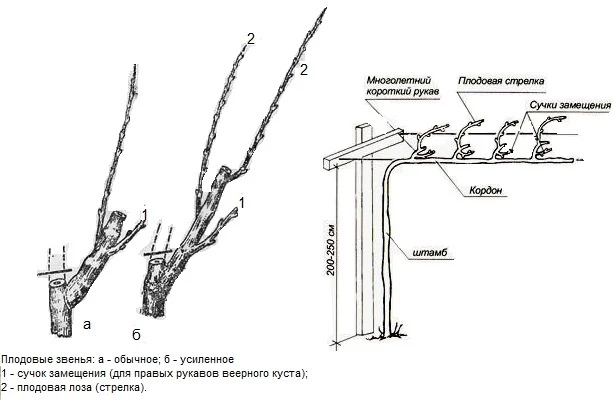 2

2

1

1

а

б

Многолетний короткий рукав

Плодовая стрелка

Сучки замещения

Кордон

штамб

200-250 см

Плодовые звенья: а - обычное; б - усиленное
1 - сучок замещения (для правых рукавов веерного куста);
2 - плодовая лоза (стрелка).