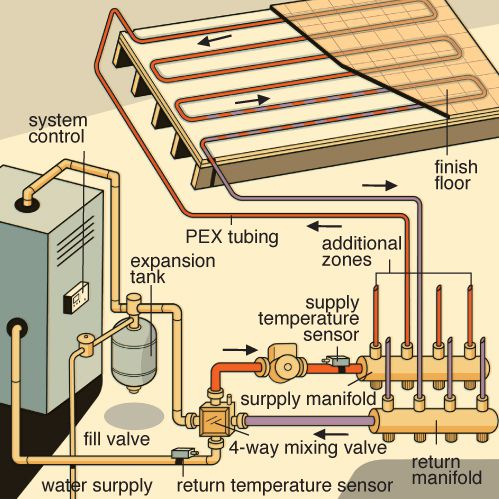 system control

finish floor

PEX tubing

additional zones

expansion tank

supply temperature sensor

surpply manifold

fill valve

4-way mixing valve

return manifold

water surpply

return temperature sensor