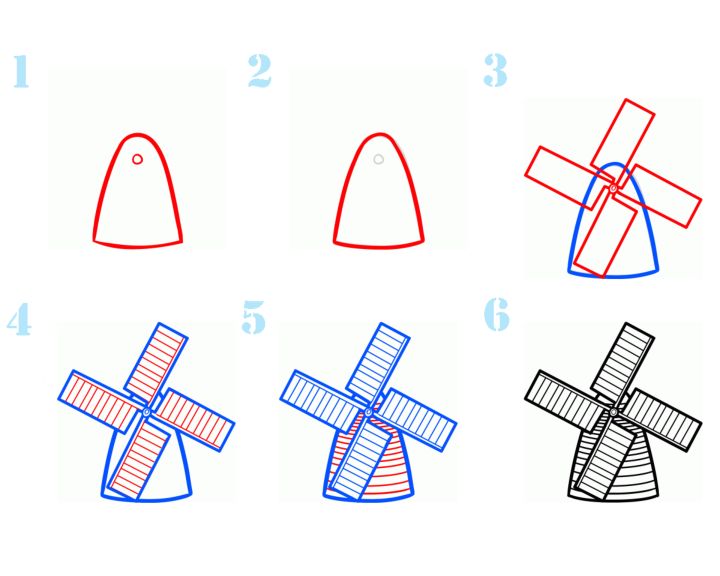 1

2

3

4

5

6