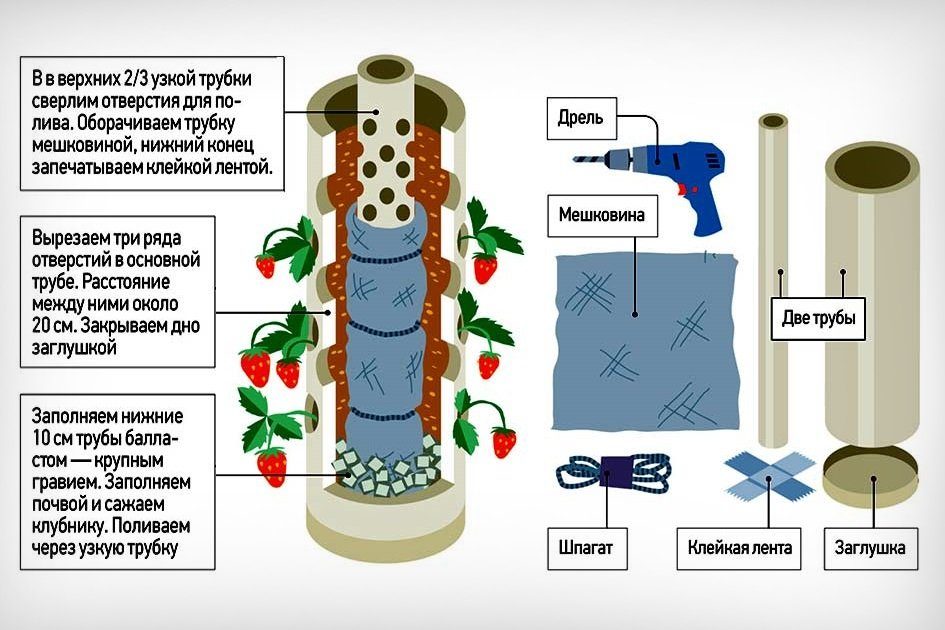 В в верхних 2/3 узкой трубки сверлим отверстия для полива. Оборачиваем трубку мешковиной, нижний конец запечатываем клейкой лентой.

Вырезаем три ряда отверстий в основной трубе. Расстояние между ними около 20 см. Закрываем дно заглушкой

Заполняем нижние 10 см трубы балластом — крупным гравием. Заполняем почвой и сажаем клубнику. Поливаем через узкую трубку

Дрель

Мешковина

Две трубы

Шпагат

Клейкая лента

Заглушка