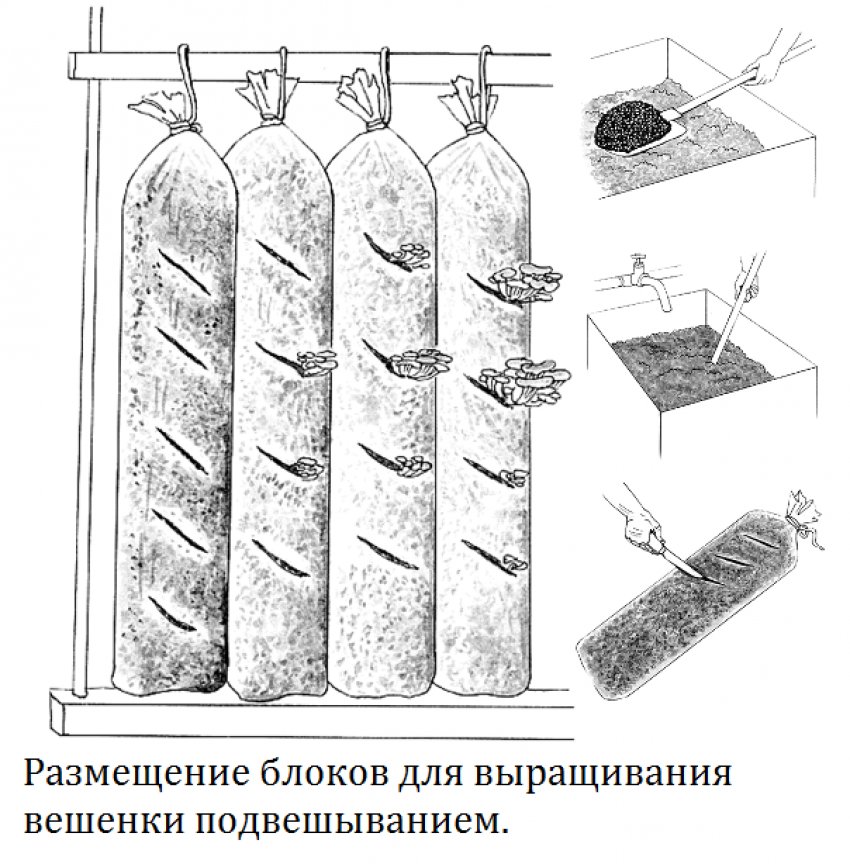 Размещение блоков для выращивания вешенки подвешыванием.