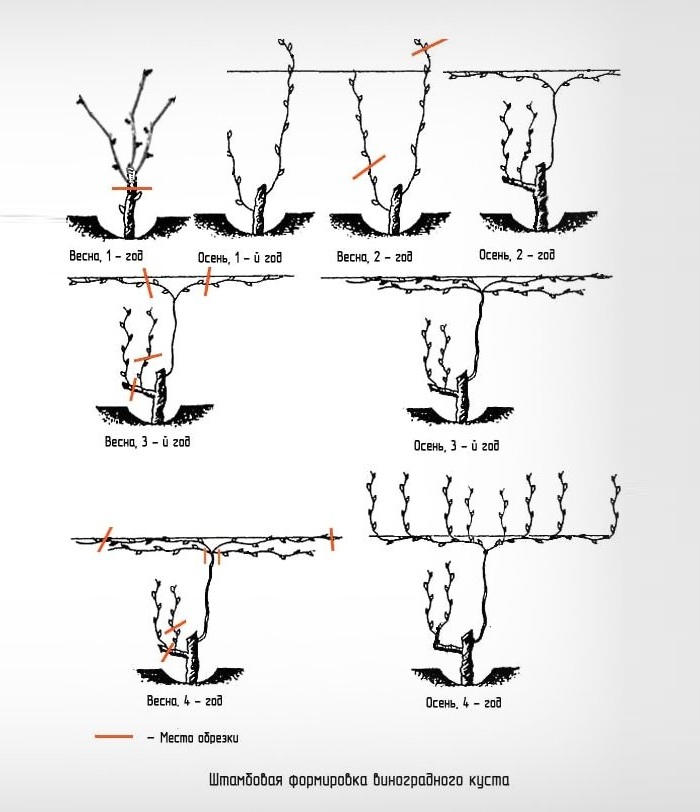 Весна, 1 – год

Осень, 1 – й год

Весна, 2 – год

Осень, 2 – год

Весна, 3 – й год

Осень, 3 – й год

Весна, 4 – год

Осень, 4 – год

– Место обрезки

Штамбовая формировка виноградного куста