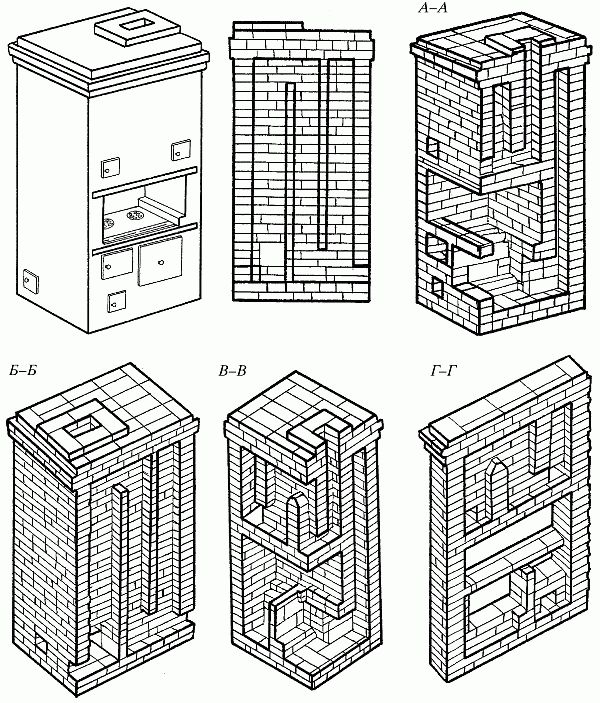 А–А

Б–Б

В–В

Г–Г