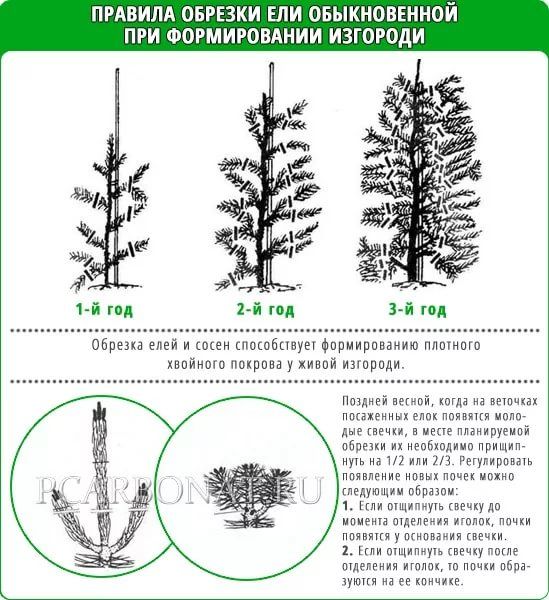 ПРАВИЛА ОБРЕЗКИ ЕЛИ ОБЫКНОВЕННОЙ ПРИ ФОРМИРОВАНИИ ИЗГОРОДИ

1-й год

2-й год

3-й год

Обрезка елей и сосен способствует формированию плотного хвойного покрова у живой изгороди.

PCARBONAT.RU

Поздней весной, когда на веточках посаженных елок появятся молодые свечки, в месте планируемой обрезки их необходимо прищипнуть на 1/2 или 2/3. Регулировать появление новых почек можно следующим образом:
1. Если отщипнуть свечку до момента отделения иголок, почки появятся у основания свечки.
2. Если отщипнуть свечку после отделения иголок, то почки образуются на ее кончике.