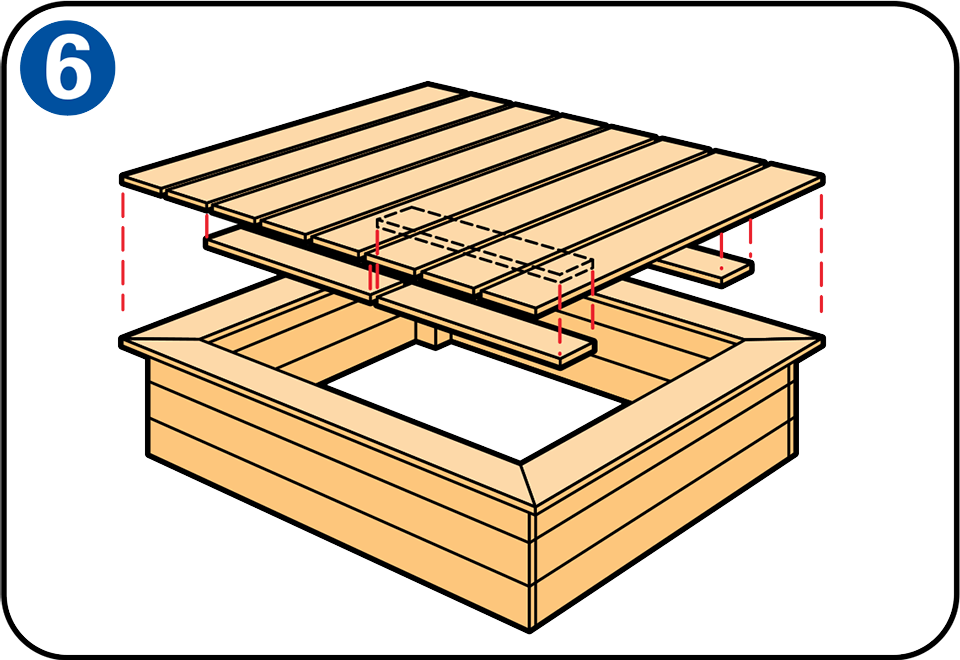 6