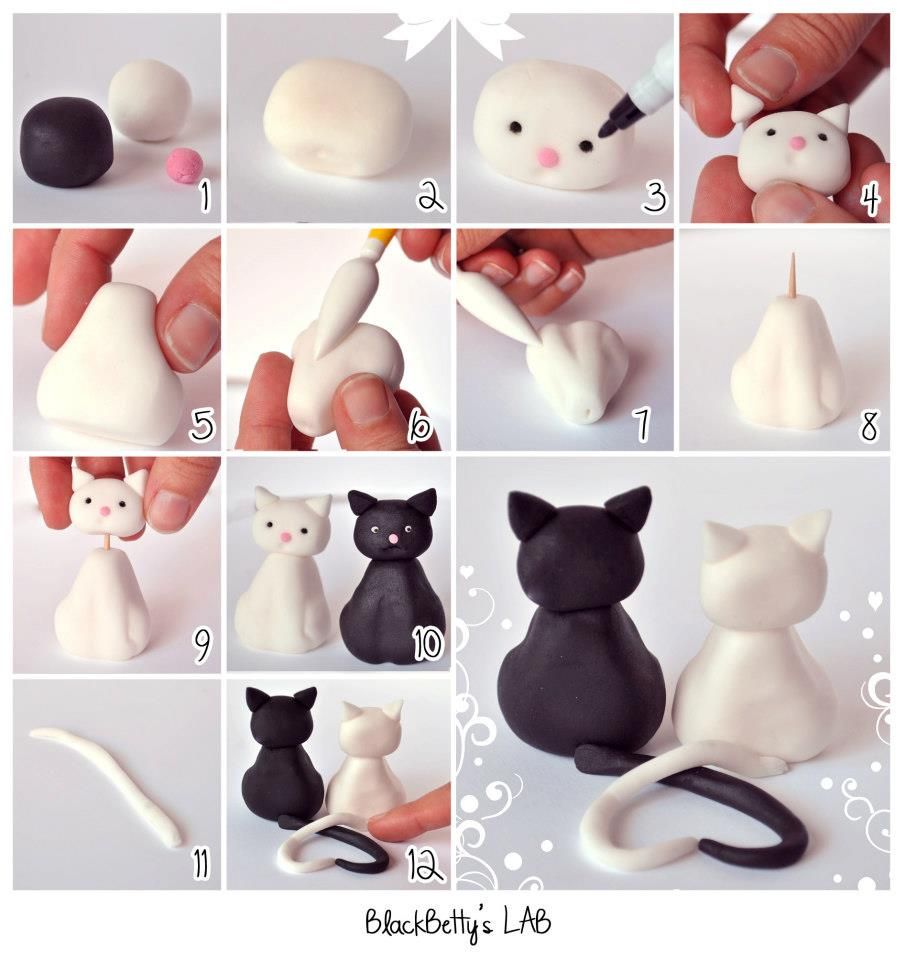 1

2

3

4

5

6

7

8

9

10

11

12

BlackBetty's LAB