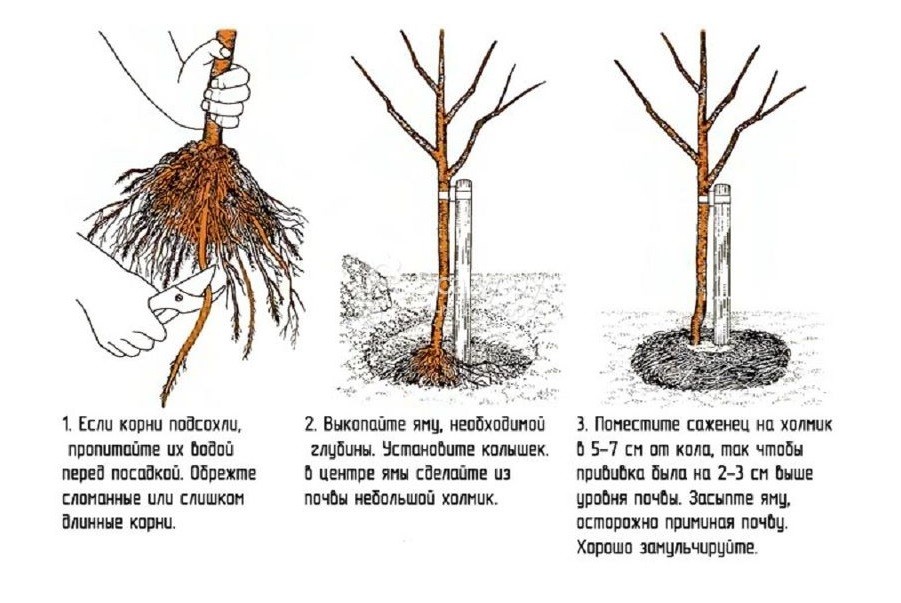 1. Если корни подсохли, пропитайте их водой перед посадкой. Обрежте сломанные или слишком длинные корни.

2. Выкопайте яму, необходимой глубины. Установите колышек. В центре ямы сделайте из почвы небольшой холмик.

3. Поместите саженец на холмик в 5–7 см от кола, так чтобы прививка была на 2–3 см выше уровня почвы. Засыпте яму, осторожно приминая почву. Хорошо замульчируйте.