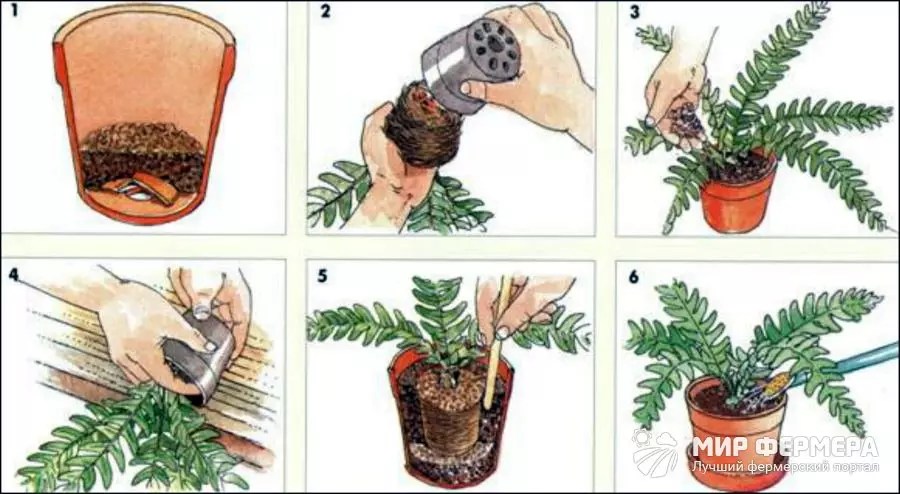 1
2
3
4
5
6
МИР ФЕРМЕРА
Лучший фермерский портал