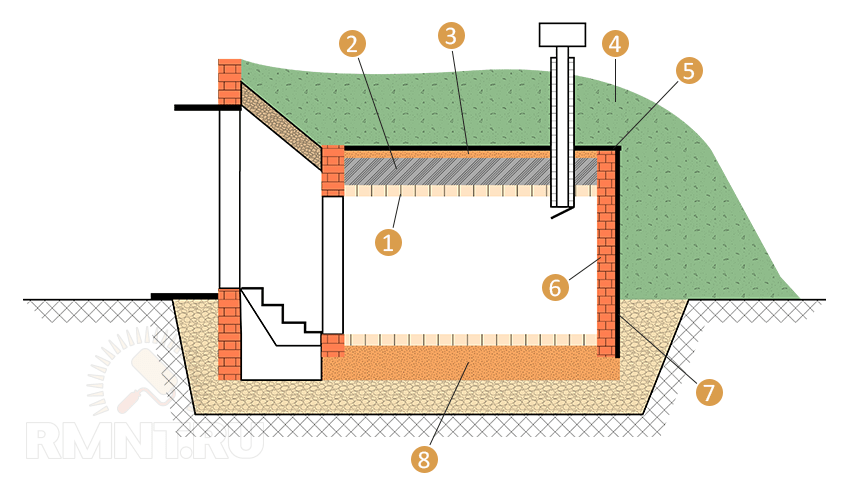 2
3
4
5
1
6
7
8
RMNT.RU