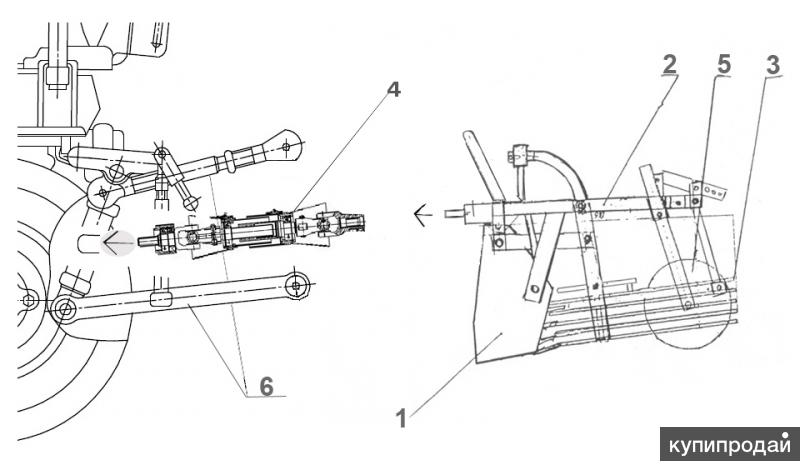 4

2

5

3

6

1

купипродай