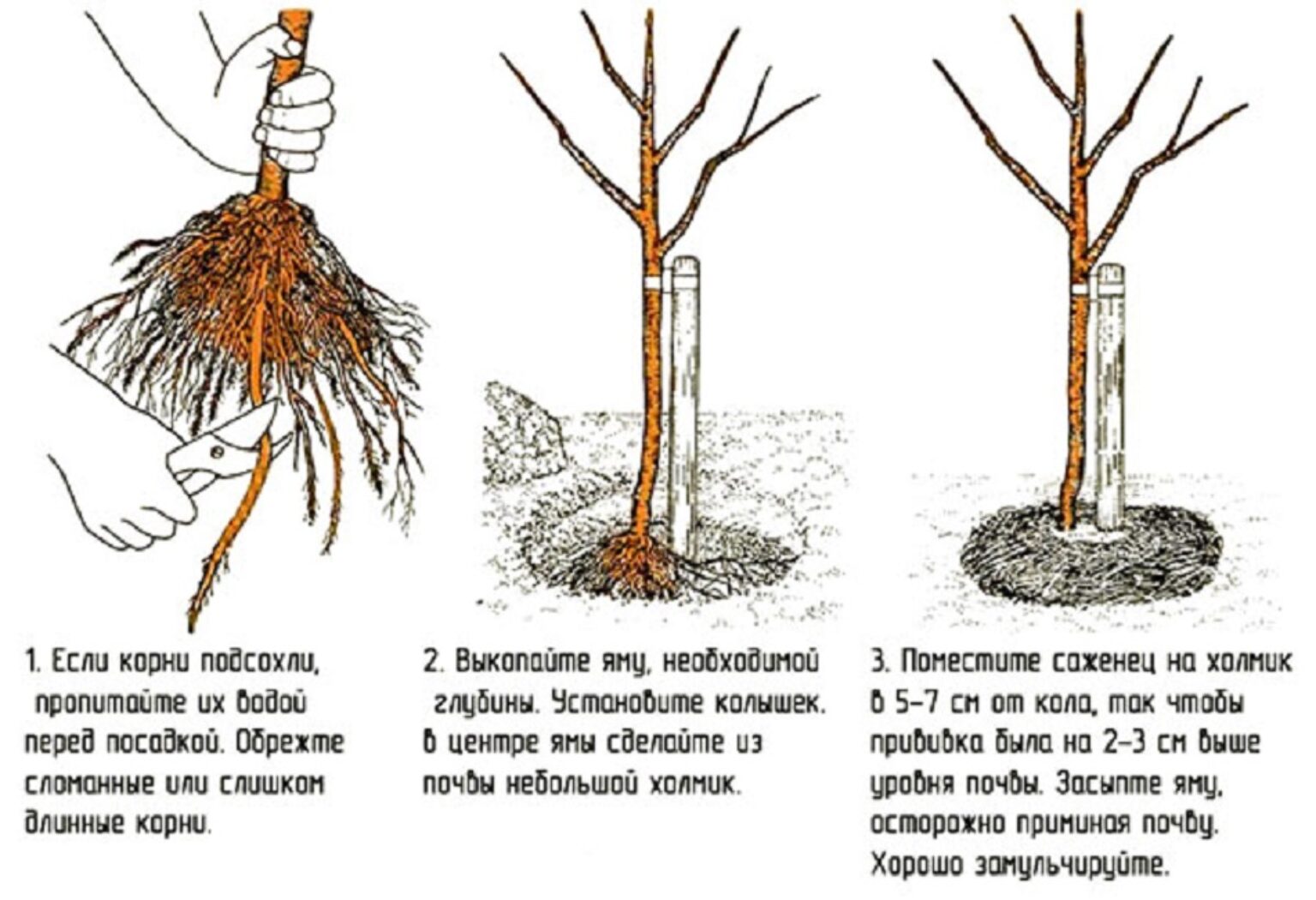 1. Если корни подсохли, пропитайте их водой перед посадкой. Обрежте сломанные или слишком длинные корни.

2. Выкопайте яму, необходимой глубины. Установите колышек. В центре ямы сделайте из почвы небольшой холмик.

3. Поместите саженец на холмик в 5–7 см от кола, так чтобы прививка была на 2–3 см выше уровня почвы. Засыпте яму, осторожно приминая почву. Хорошо замульчируйте.