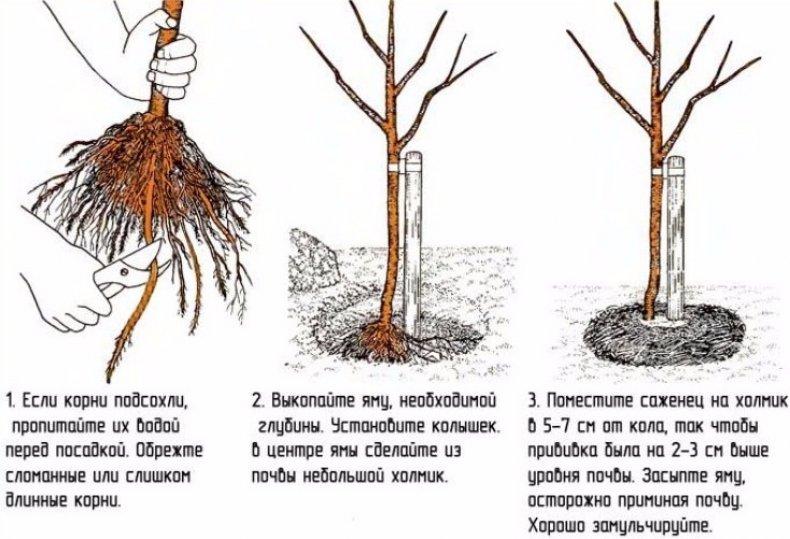 1. Если корни подсохли, пропитайте их водой перед посадкой. Обрежте сломанные или слишком длинные корни.

2. Выкопайте яму, необходимой глубины. Установите колышек. В центре ямы сделайте из почвы небольшой холмик.

3. Поместите саженец на холмик в 5–7 см от кола, так чтобы прививка была на 2–3 см выше уровня почвы. Засыпте яму, осторожно приминая почву. Хорошо замульчируйте.