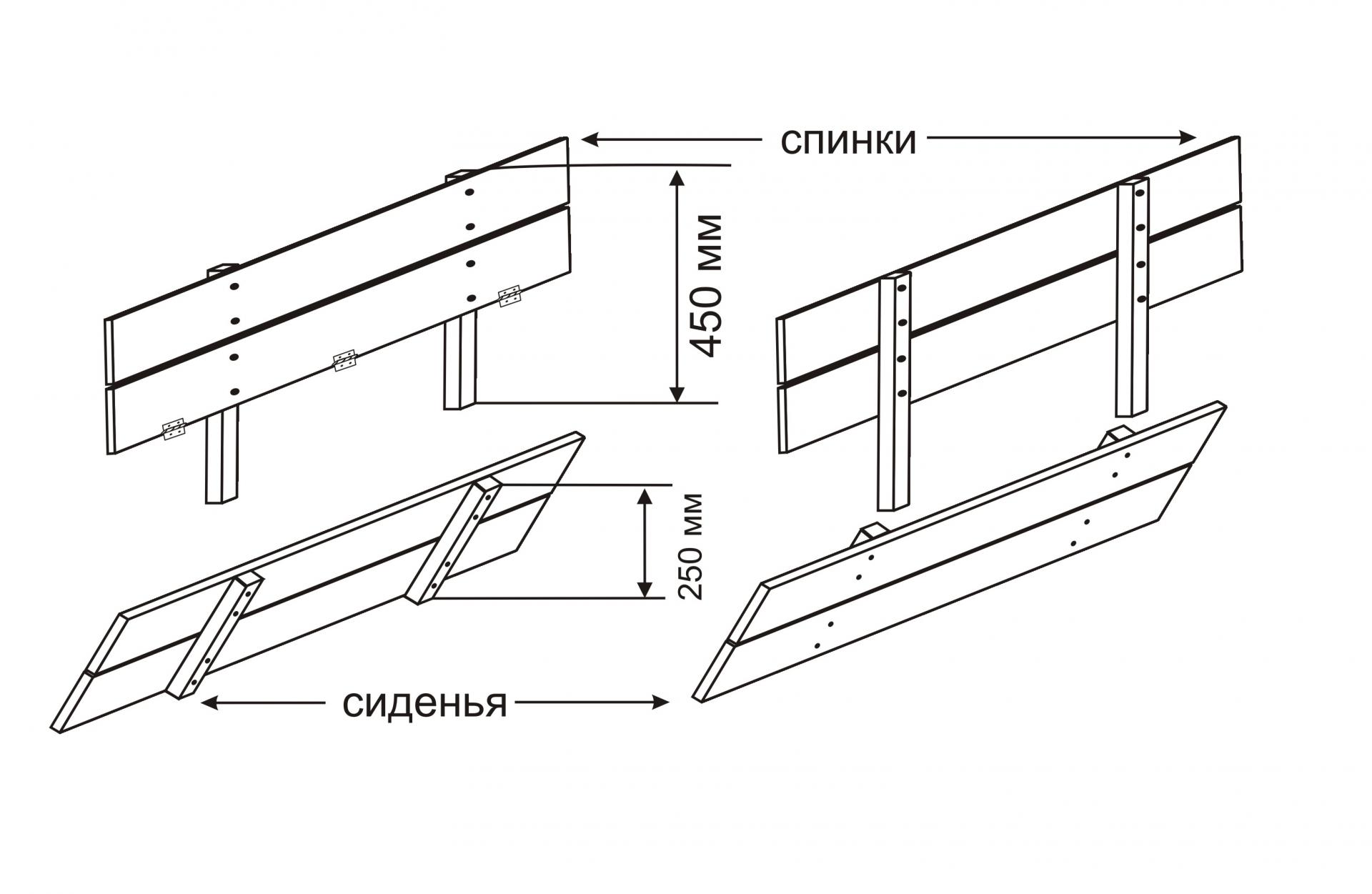 спинки

450 мм

250 мм

сиденья