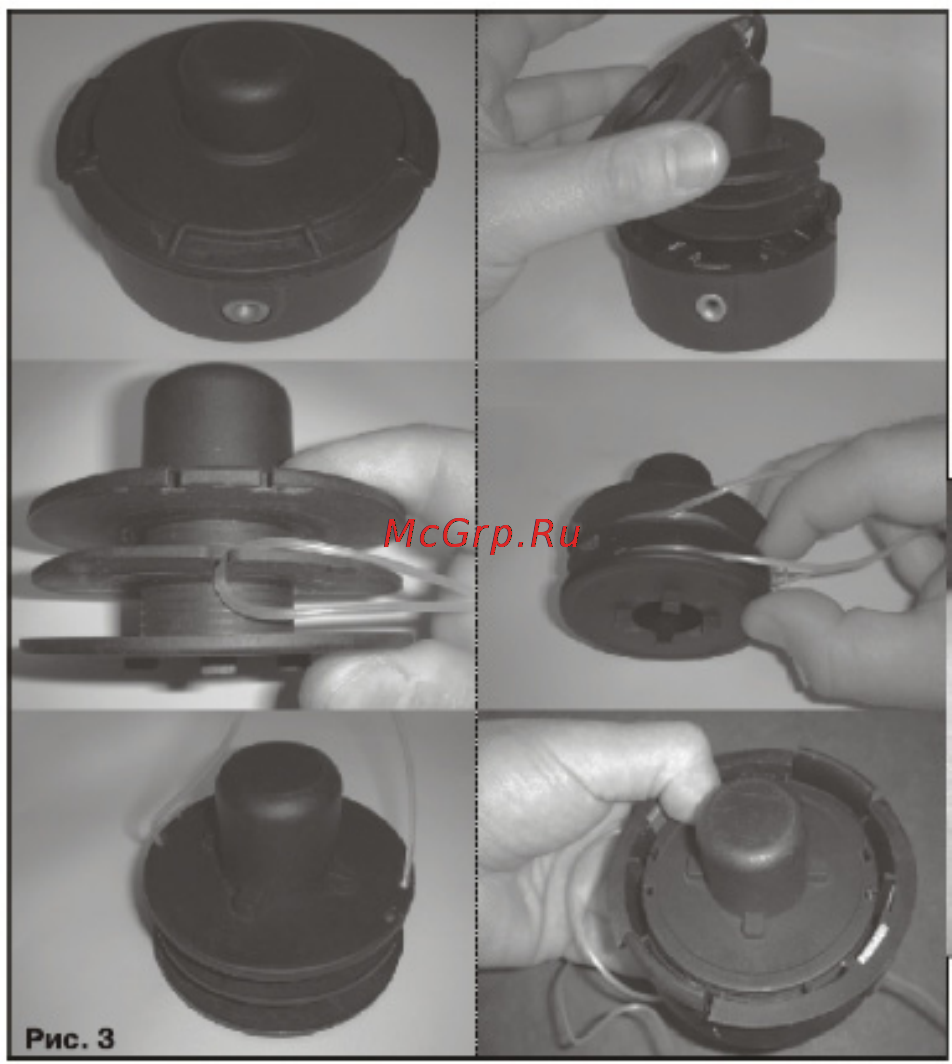 McGrp.Ru

Рис. 3