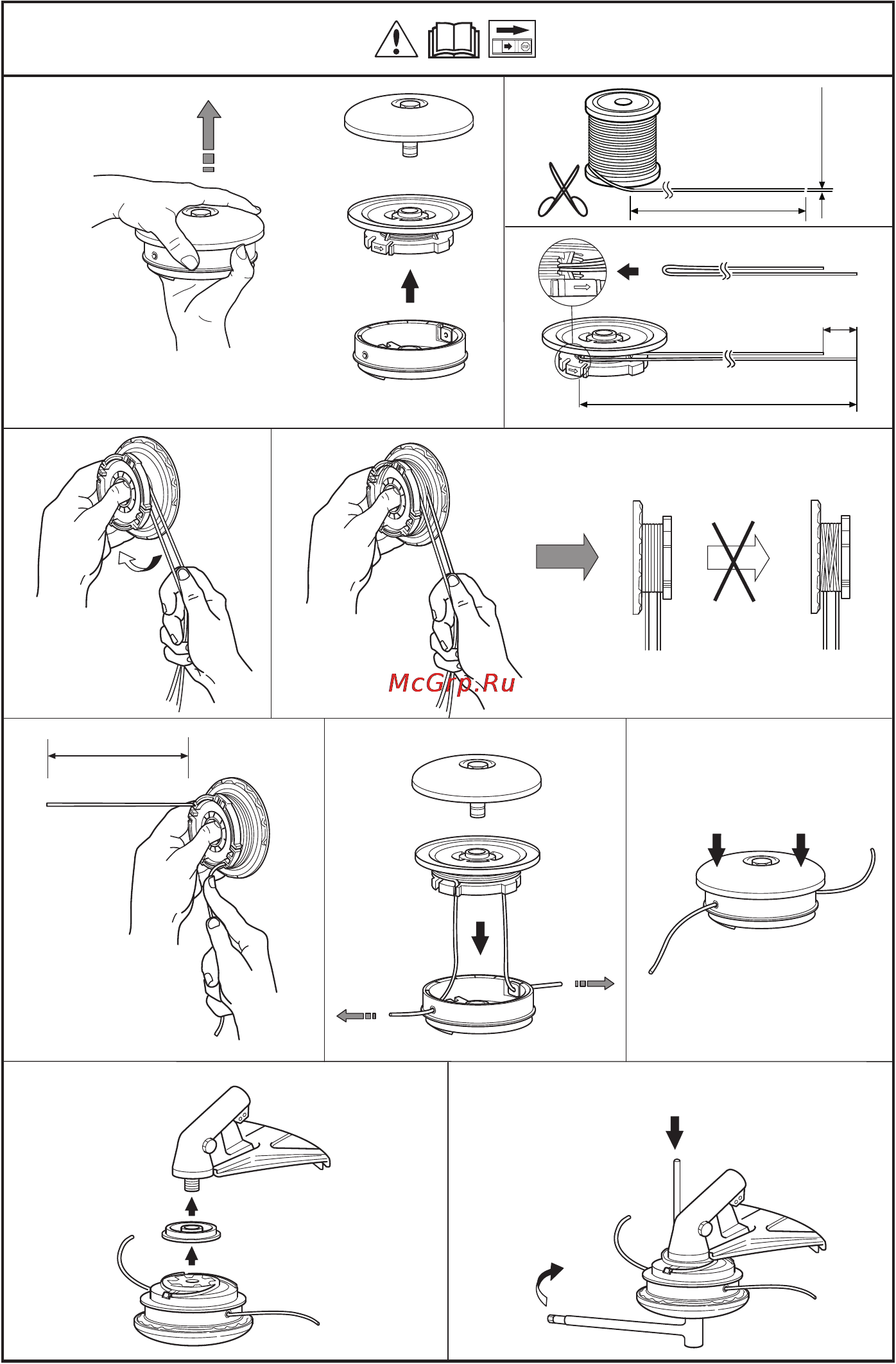 McGrp.Ru