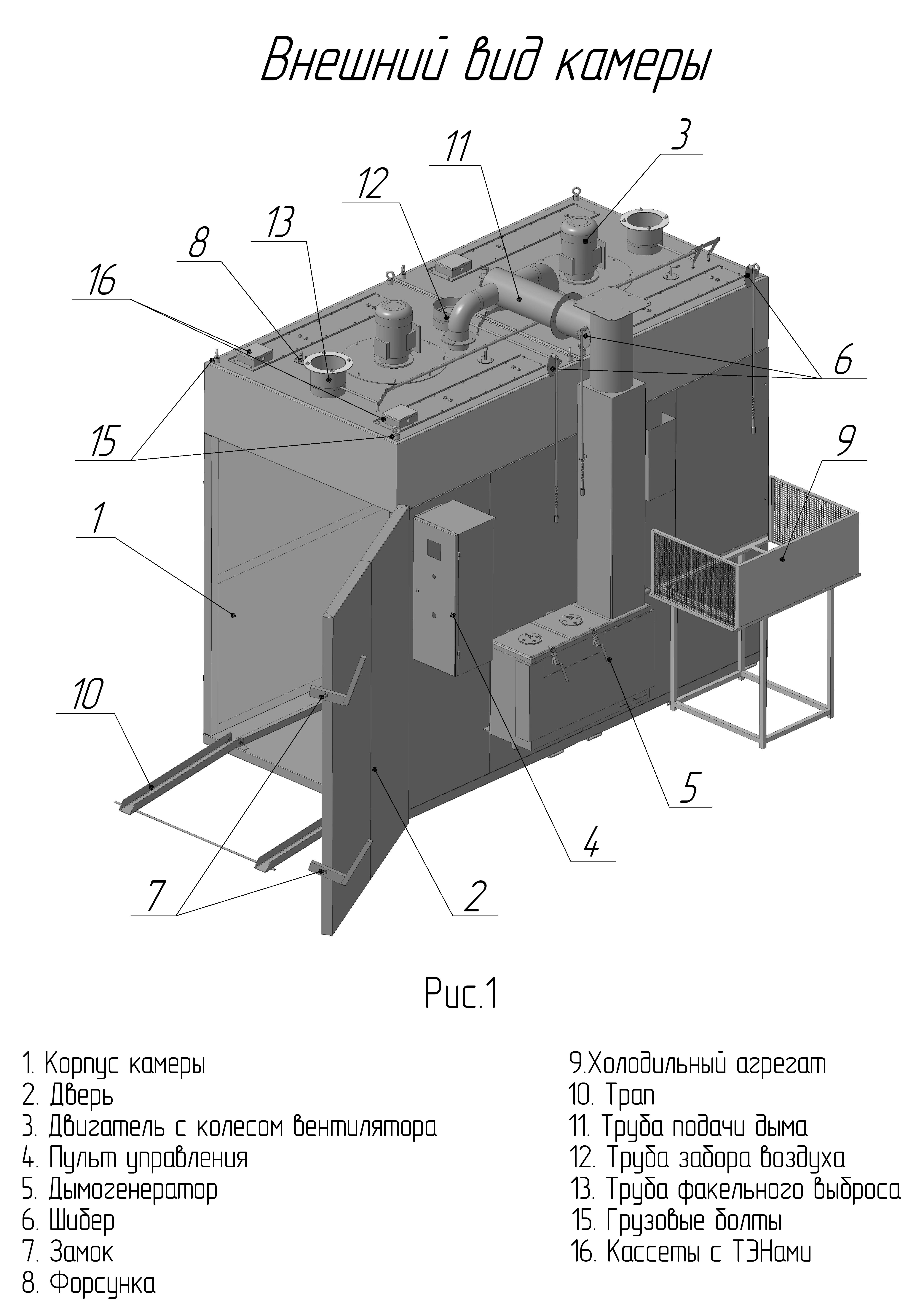 Внешний вид камеры

11
3
12
13
8
16
6
15
9
1
10
5
4
7
2

Рис.1

1. Корпус камеры
2. Дверь
3. Двигатель с колесом вентилятора
4. Пульт управления
5. Дымогенератор
6. Шибер
7. Замок
8. Форсунка

9.Холодильный агрегат
10. Трап
11. Труба подачи дыма
12. Труба забора воздуха
13. Труба факельного выброса
15. Грузовые болты
16. Кассеты с ТЭНами