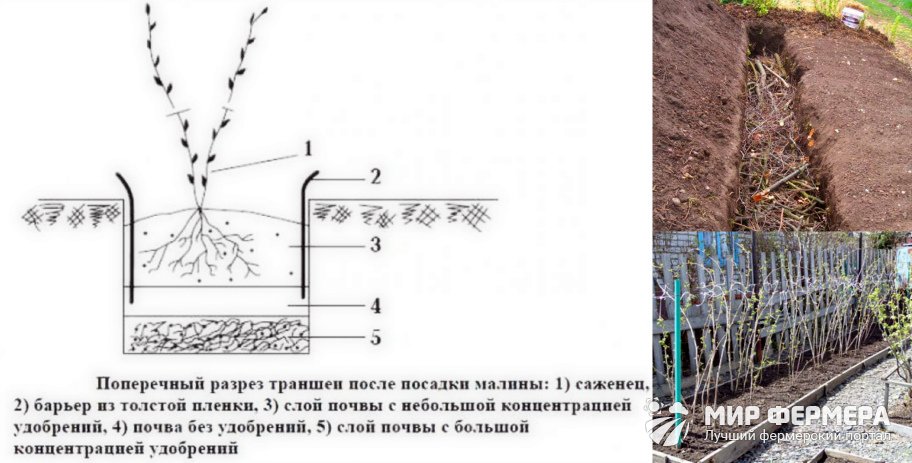 1
2
3
4
5

Поперечный разрез траншеи после посадки малины: 1) саженец, 2) барьер из толстой пленки, 3) слой почвы с небольшой концентрацией удобрений, 4) почва без удобрений, 5) слой почвы с большой концентрацией удобрений

МИР ФЕРМЕРА
Лучший фермерский портал