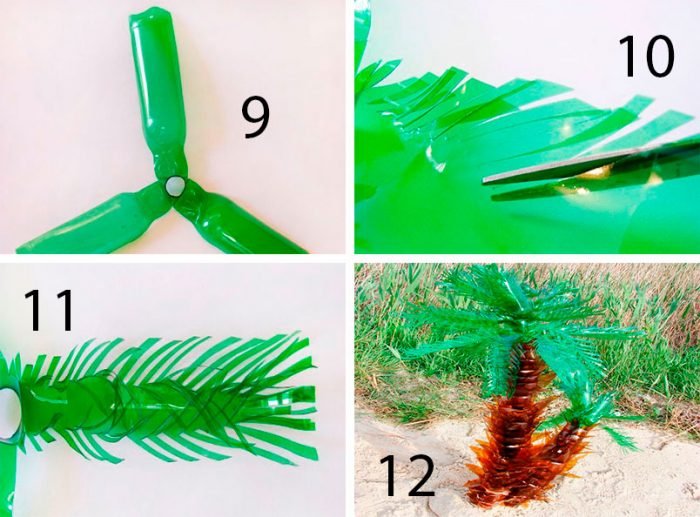 9

10

11

12