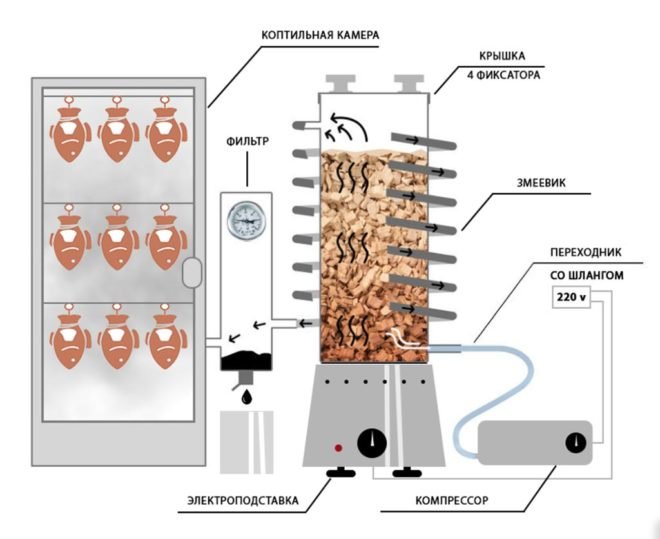 КОПТИЛЬНАЯ КАМЕРА

КРЫШКА
4 ФИКСАТОРА

ФИЛЬТР

ЗМЕЕВИК

ПЕРЕХОДНИК
СО ШЛАНГОМ

220 v

ЭЛЕКТРОПОДСТАВКА

КОМПРЕССОР