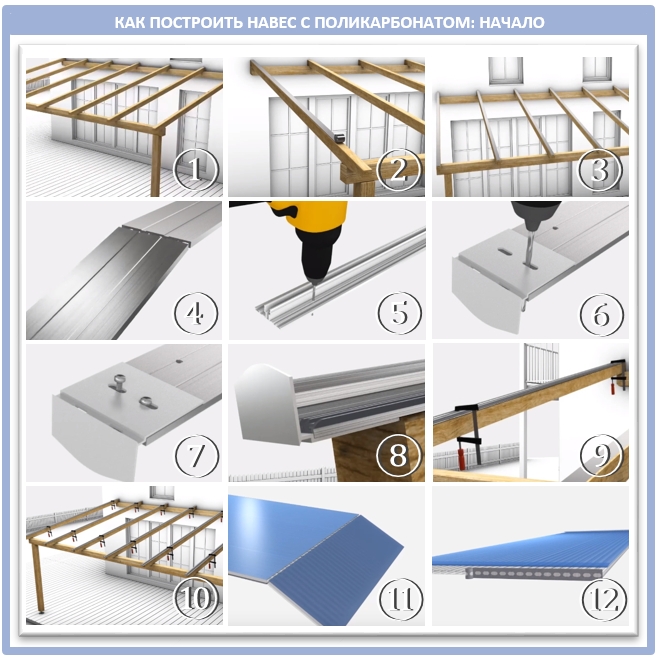 КАК ПОСТРОИТЬ НАВЕС С ПОЛИКАРБОНАТОМ: НАЧАЛО

1
2
3
4
5
6
7
8
9
10
11
12