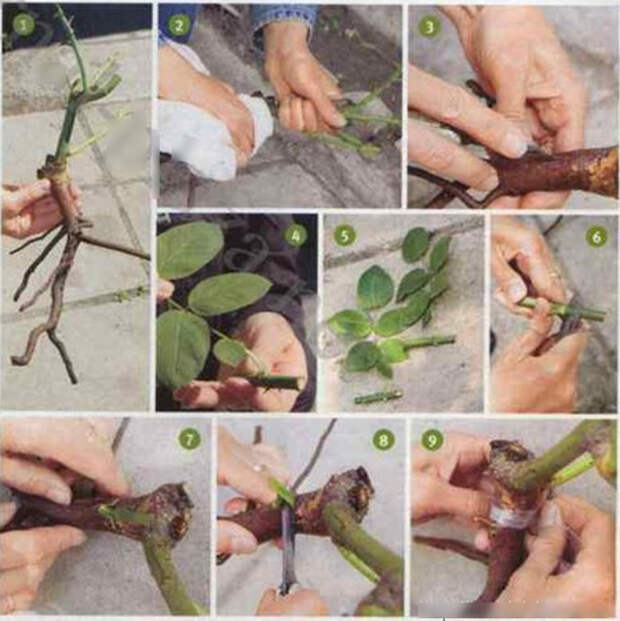 1
2
3
4
5
6
7
8
9