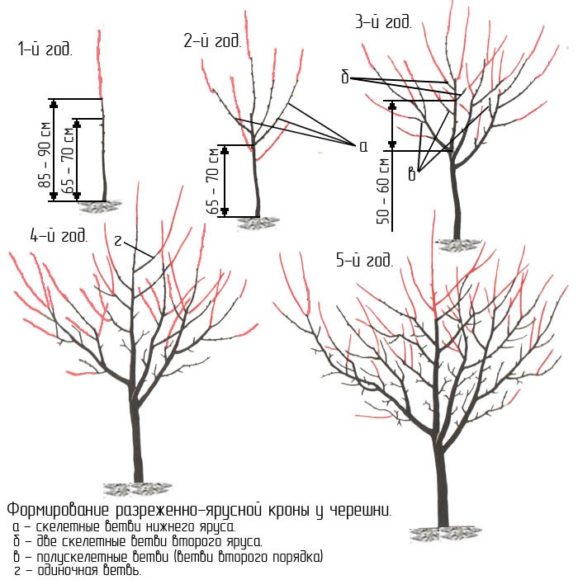 1-й год.

85 – 90 см

65 – 70 см

2-й год.

65 – 70 см

а

3-й год.

б

в

50 – 60 см

4-й год.

г

5-й год.

Формирование разреженно-ярусной кроны у черешни.
а – скелетные ветви нижнего яруса.
б – две скелетные ветви второго яруса.
в – полускелетные ветви (ветви второго порядка)
г – одиночная ветвь.