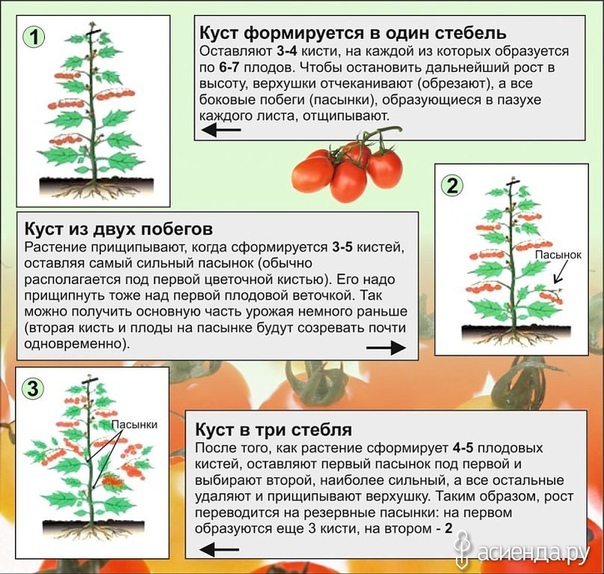 1

Куст формируется в один стебель
Оставляют 3-4 кисти, на каждой из которых образуется по 6-7 плодов. Чтобы остановить дальнейший рост в высоту, верхушки отчеканивают (обрезают), а все боковые побеги (пасынки), образующиеся в пазухе каждого листа, отщипывают.

2

Пасынок

Куст из двух побегов
Растение прищипывают, когда сформируется 3-5 кистей, оставляя самый сильный пасынок (обычно располагается под первой цветочной кистью). Его надо прищипнуть тоже над первой плодовой веточкой. Так можно получить основную часть урожая немного раньше (вторая кисть и плоды на пасынке будут созревать почти одновременно).

3

Пасынки

Куст в три стебля
После того, как растение сформирует 4-5 плодовых кистей, оставляют первый пасынок под первой и выбирают второй, наиболее сильный, а все остальные удаляют и прищипывают верхушку. Таким образом, рост переводится на резервные пасынки: на первом образуются еще 3 кисти, на втором - 2

асиенда.ру