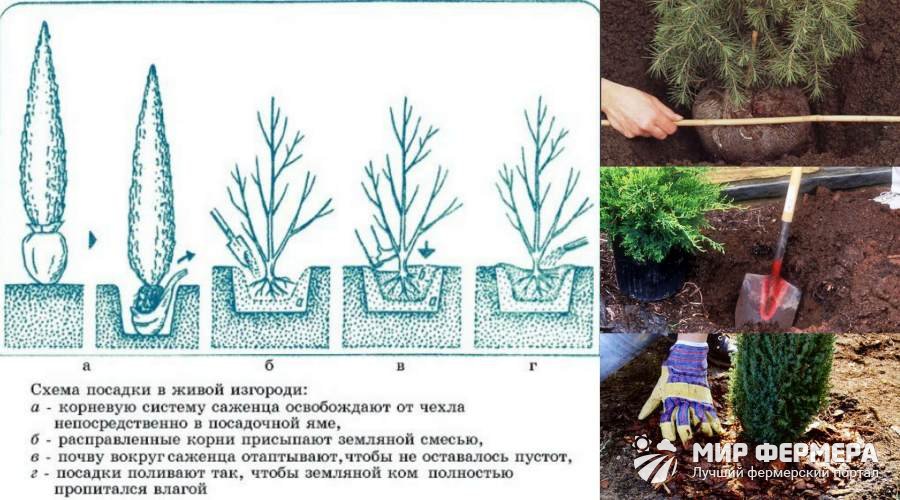 а б в г

Схема посадки в живой изгороди:
а - корневую систему саженца освобождают от чехла непосредственно в посадочной яме,
б - расправленные корни присыпают земляной смесью,
в - почву вокруг саженца отаптывают, чтобы не оставалось пустот,
г - посадки поливают так, чтобы земляной ком полностью пропитался влагой

МИР ФЕРМЕРА
Лучший фермерский портал