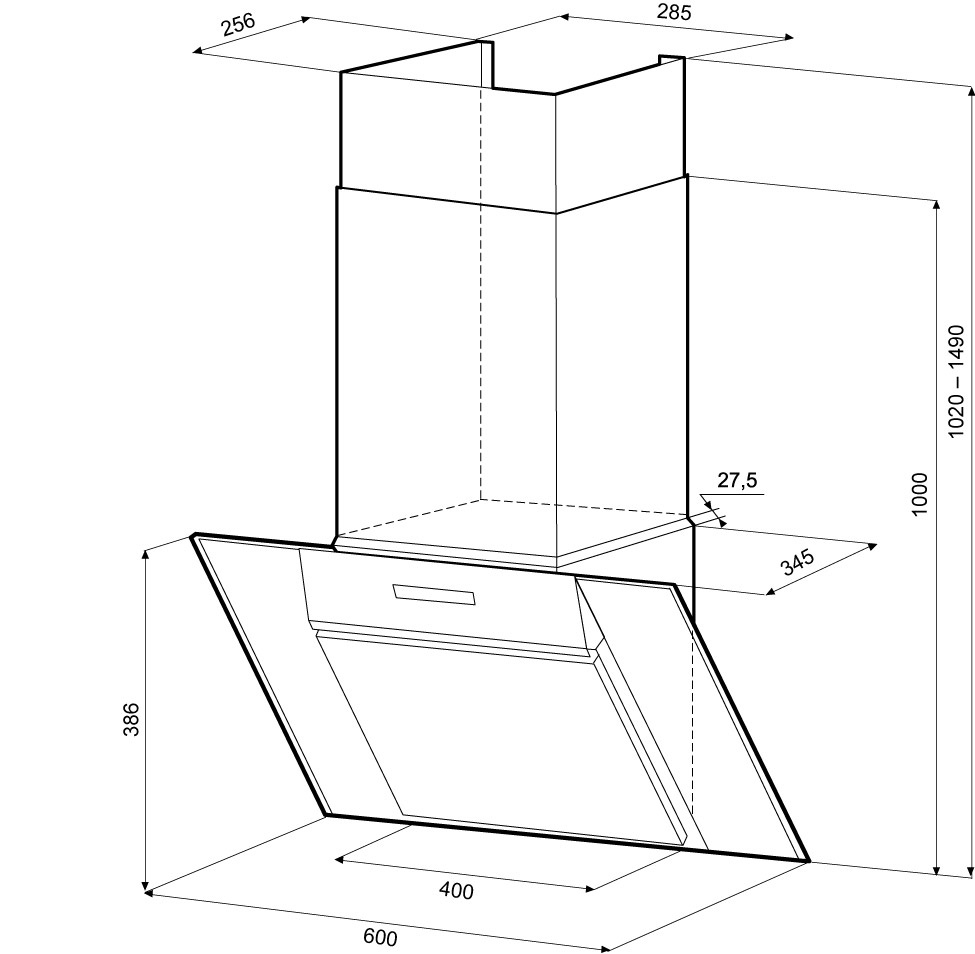 256
285
1020 – 1490
1000
27,5
345
386
400
600